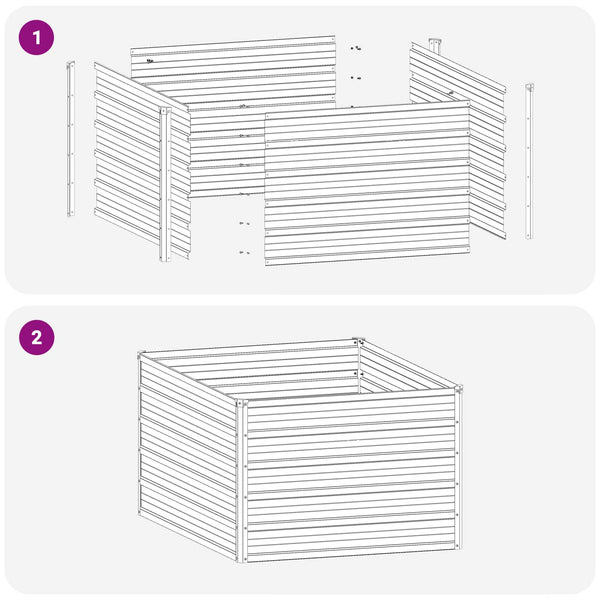 1

2