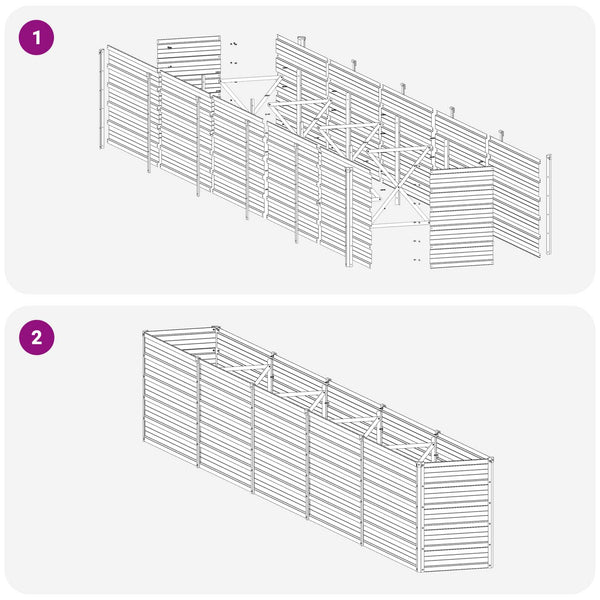 1

2