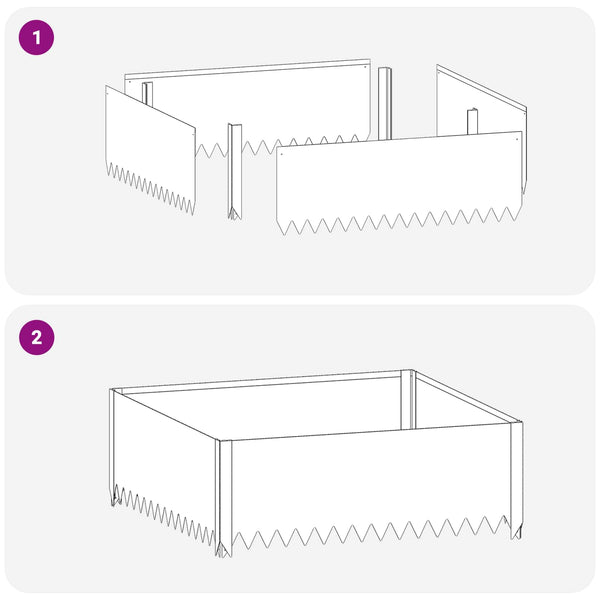 1

2