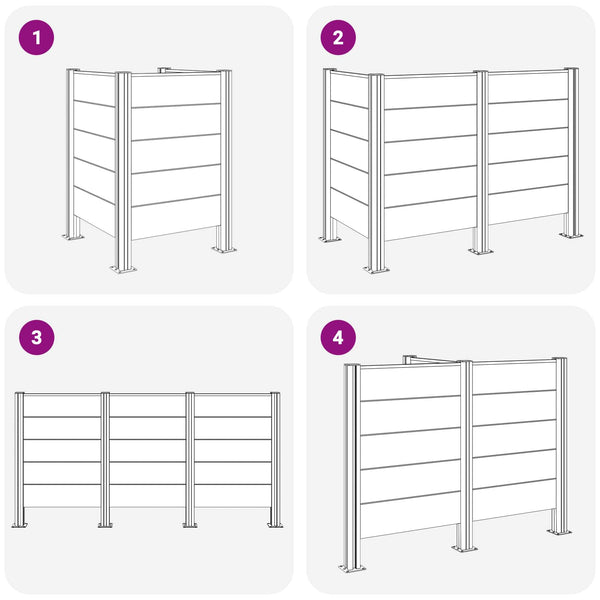 1

2

3

4