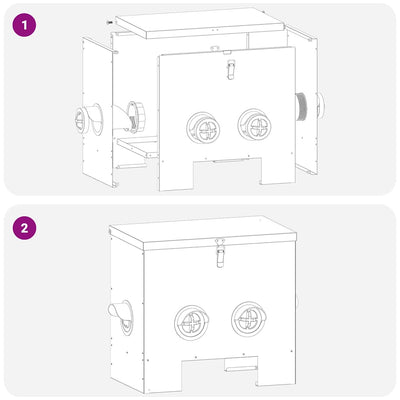 1

2