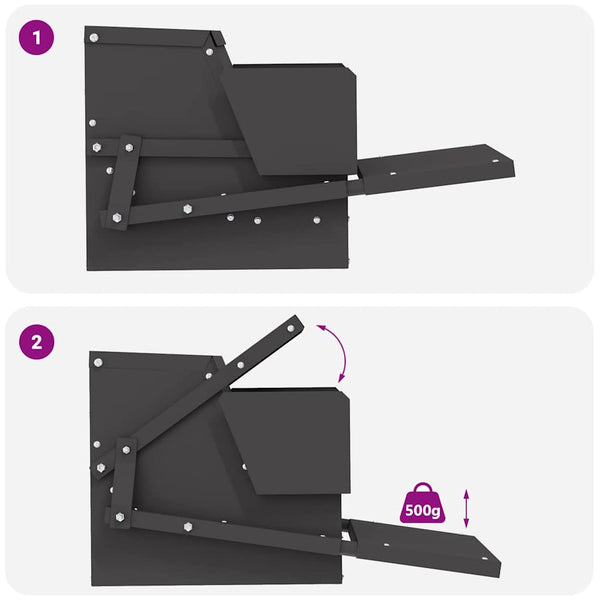 1

2

500g