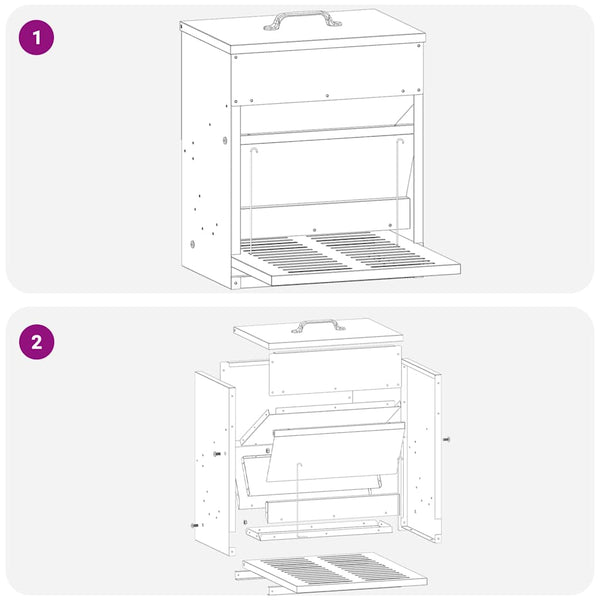 1

2