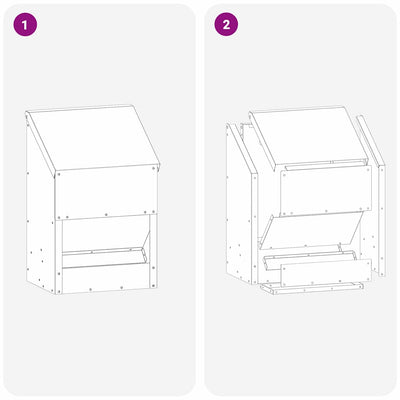 1

2