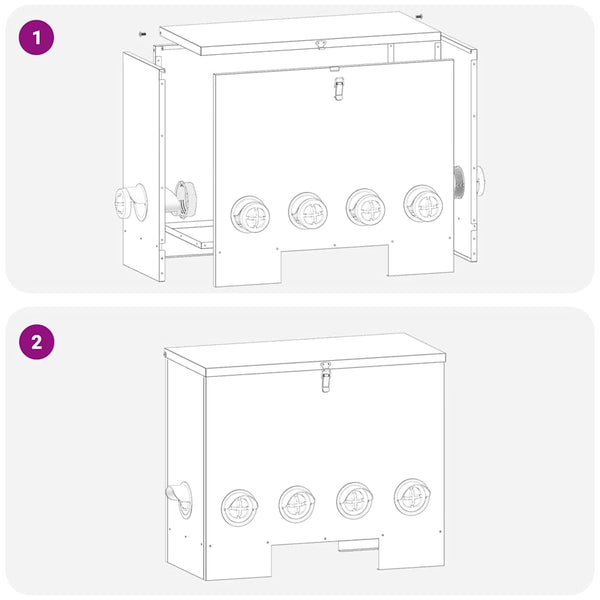 1

2