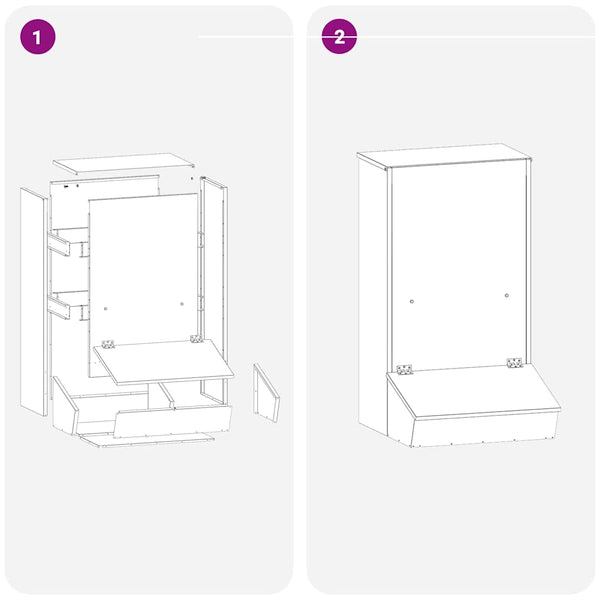 1

2