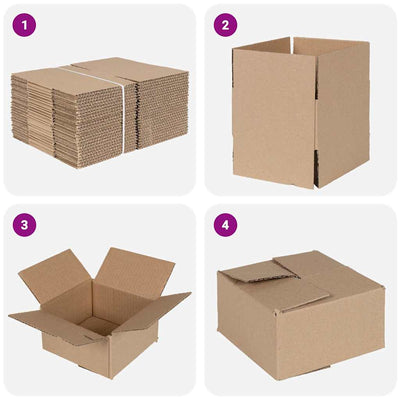 1

2

3

4