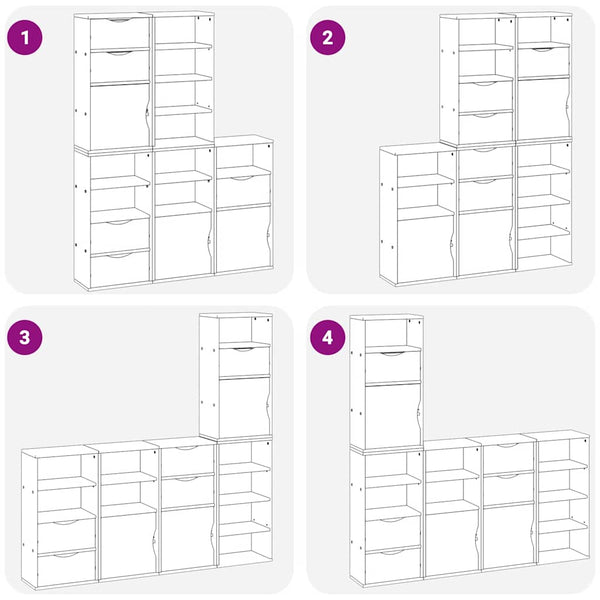 1

2

3

4