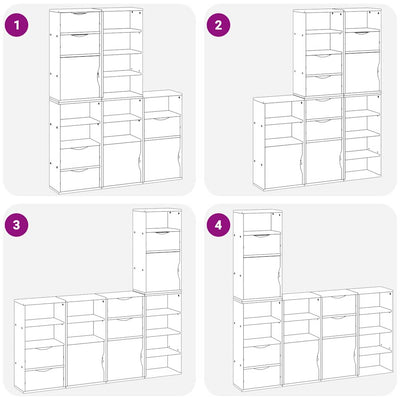 1

2

3

4