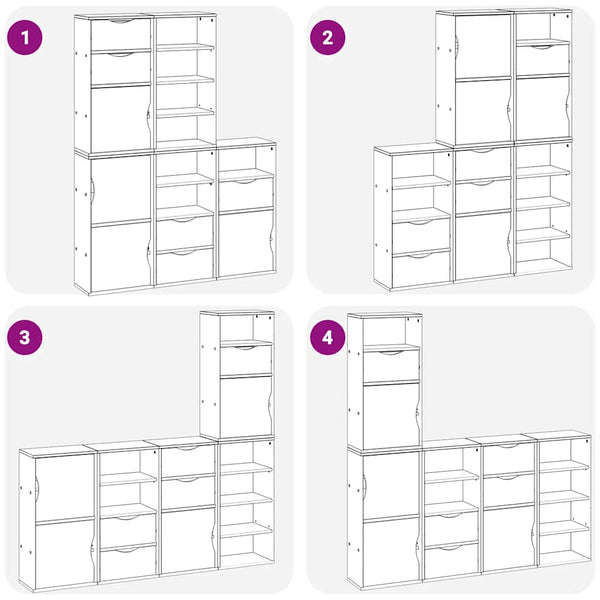 1

2

3

4