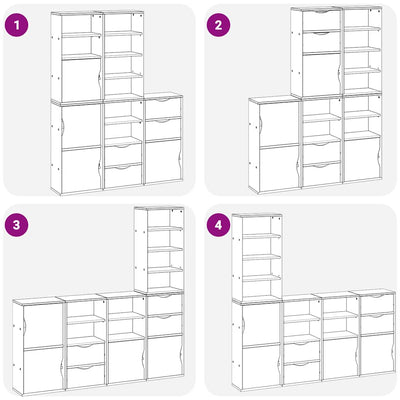 1

2

3

4