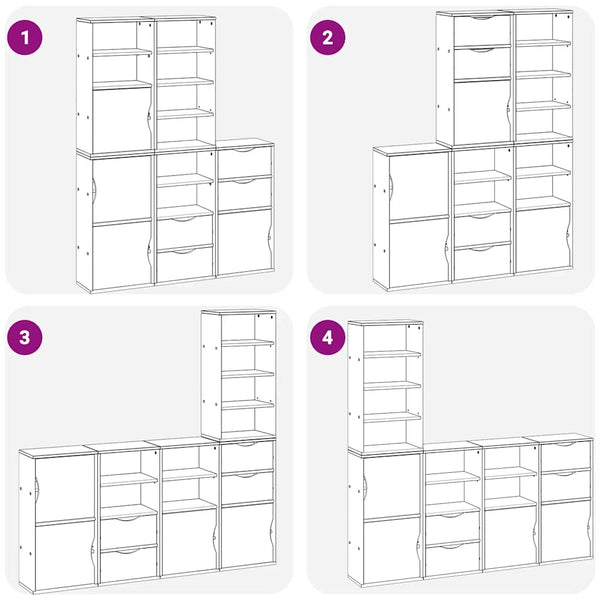 1

2

3

4