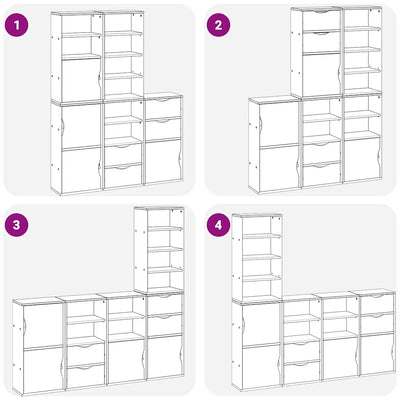 1

2

3

4