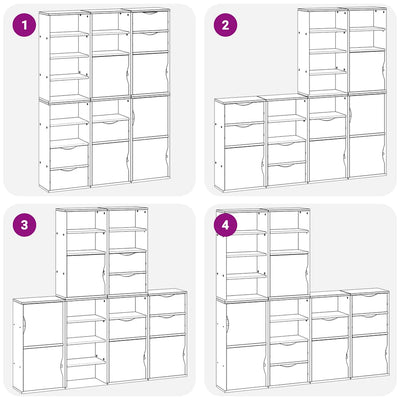 1

2

3

4