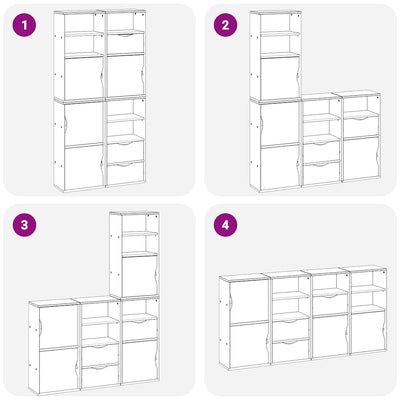 1

2

3

4