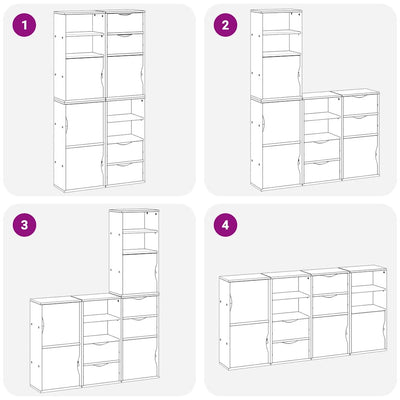 1

2

3

4