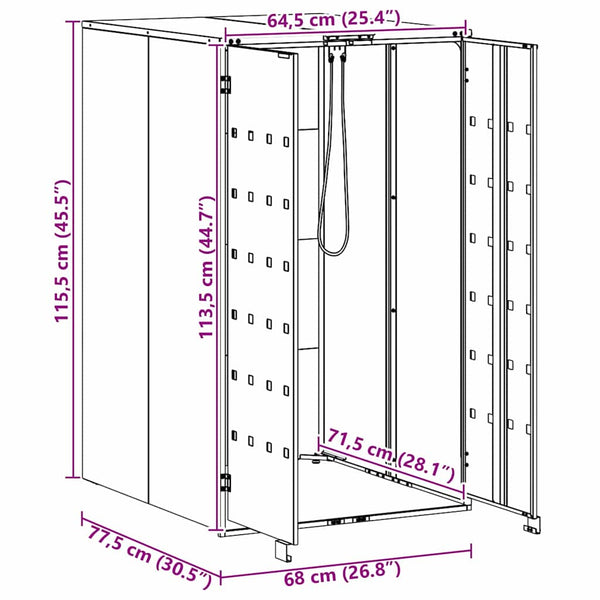 64,5 cm (25.4″)

115,5 cm (45.5″)

113,5 cm (44.7″)

71,5 cm (28.1″)

77,5 cm (30.5″)

68 cm (26.8″)