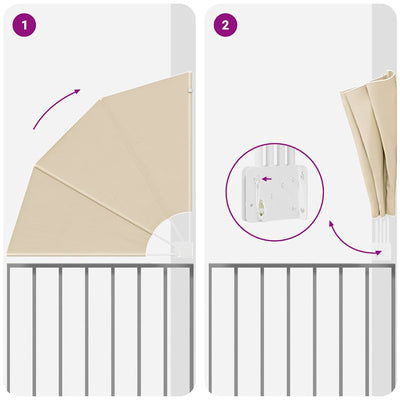 1

2