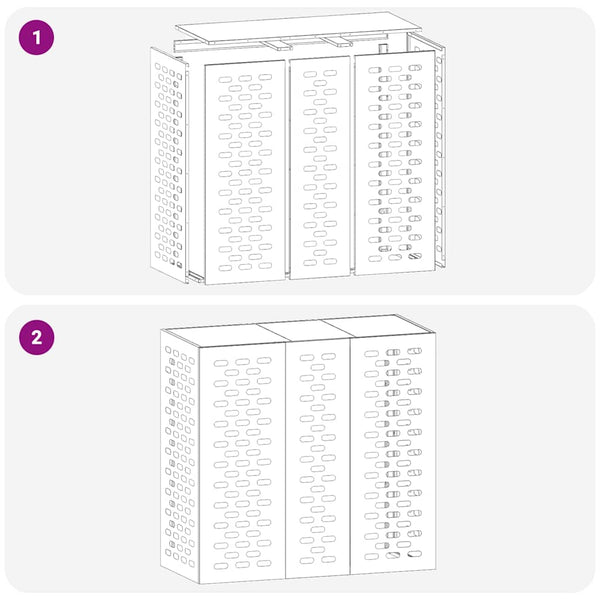 1

2