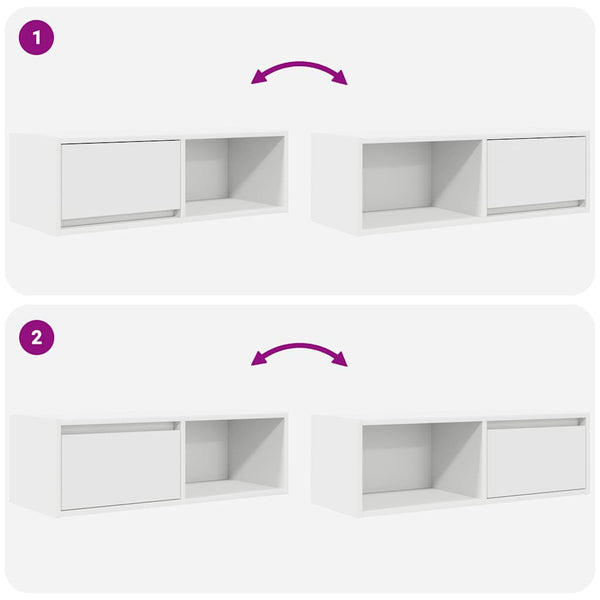 1

2