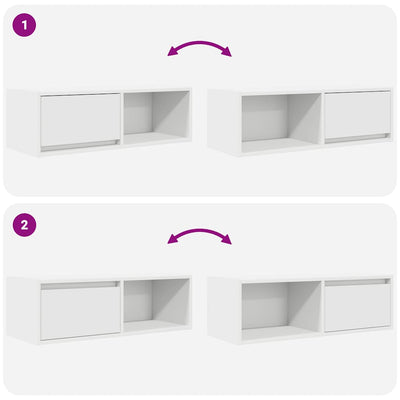 1

2