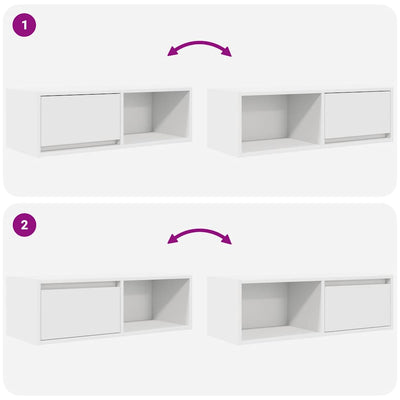 1

2