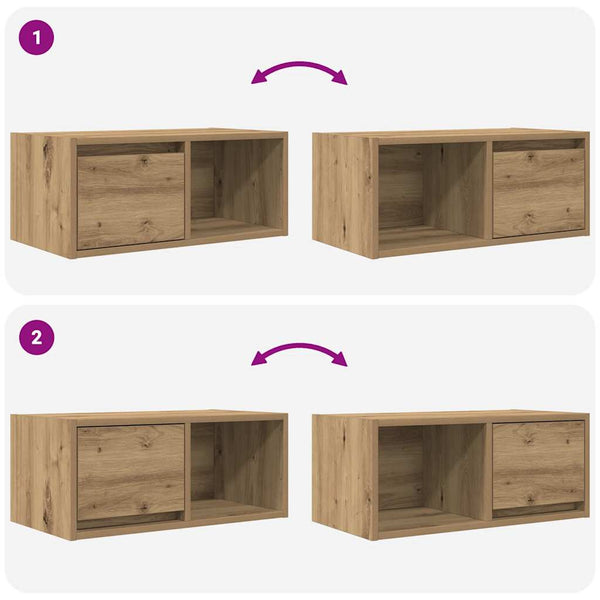 1

2