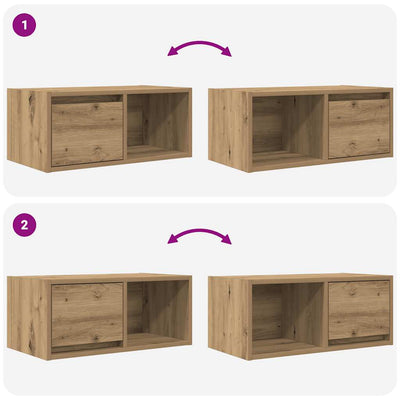 1

2