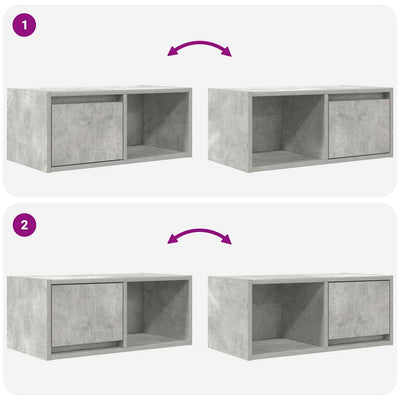 1

2