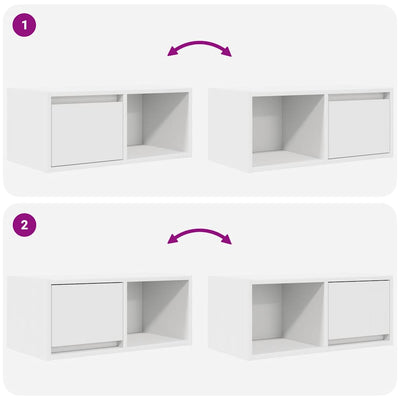 1

2