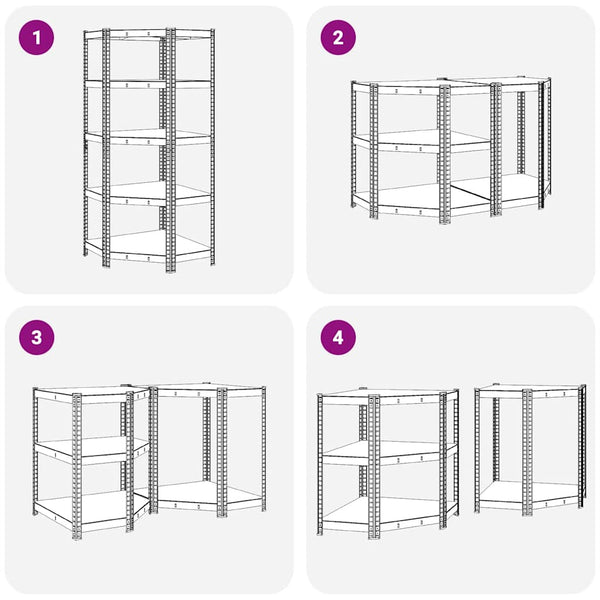 1

2

3

4