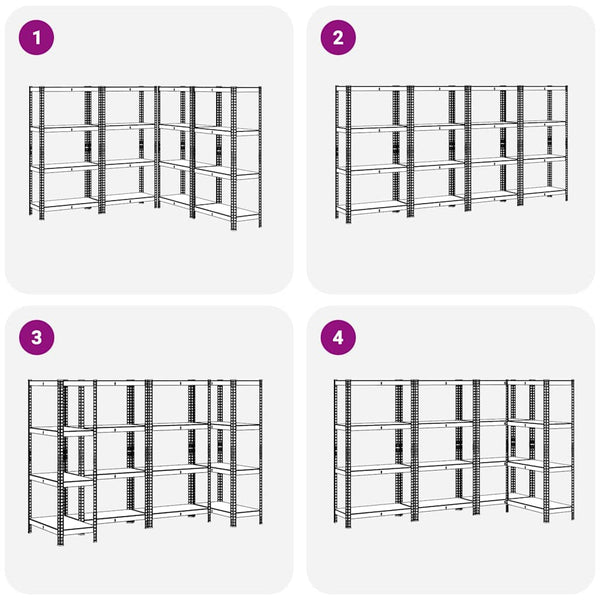 1

2

3

4