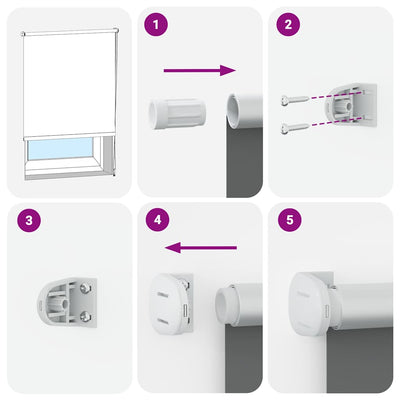 1

2

3

4

5