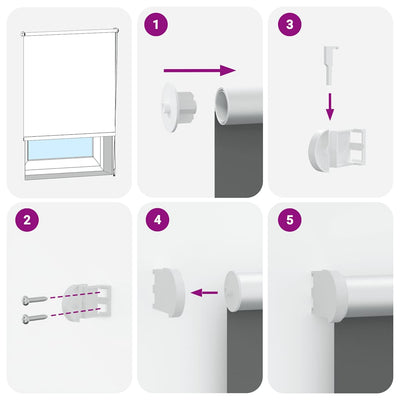 1

3

2

4

5