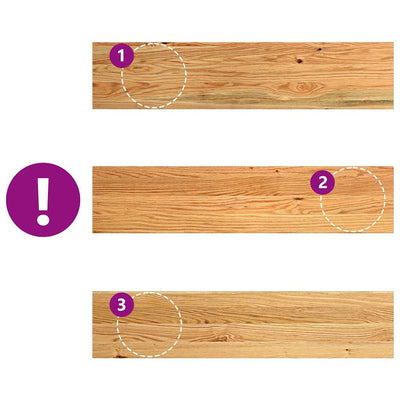 1

!

2

3