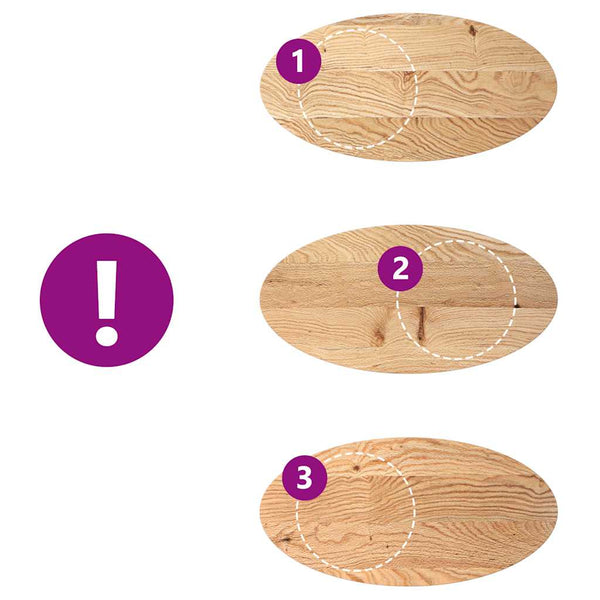 1

!

2

3