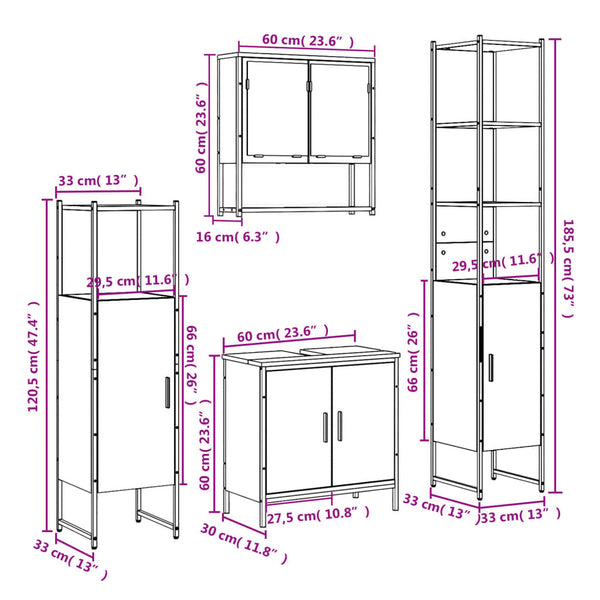 60 cm( 23.6” )
60 cm( 23.6” )
16 cm( 6.3” )
33 cm( 13” )
29,5 cm( 11.6” )
120,5 cm( 47.4” )
66 cm( 26” )
33 cm( 13” )
60 cm( 23.6” )
60 cm( 23.6” )
27,5 cm( 10.8” )
30 cm( 11.8” )
29,5 cm( 11.6” )
185,5 cm( 73” )
66 cm( 26” )
33 cm( 13” )
33 cm( 13” )