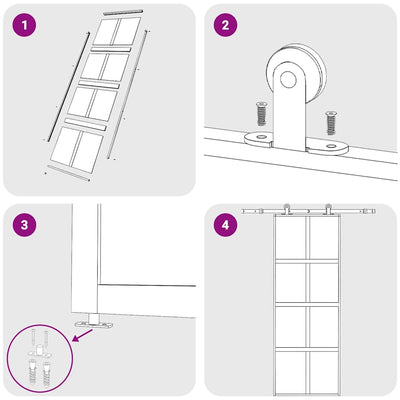 1

2

3

4