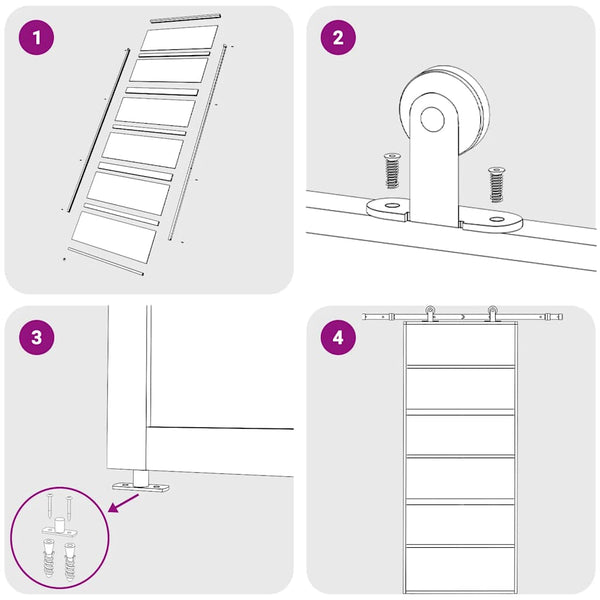 1

2

3

4