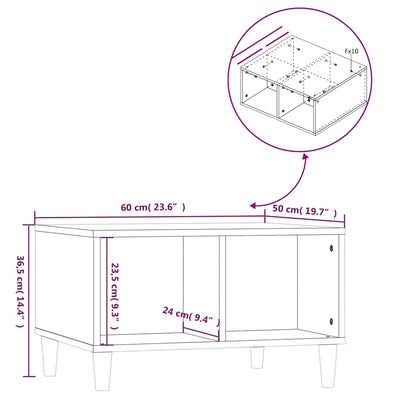 Fx10

60 cm( 23.6" )

50 cm( 19.7" )

36,5 cm( 14.4" )

23,5 cm( 9.3" )

24 cm( 9.4" )