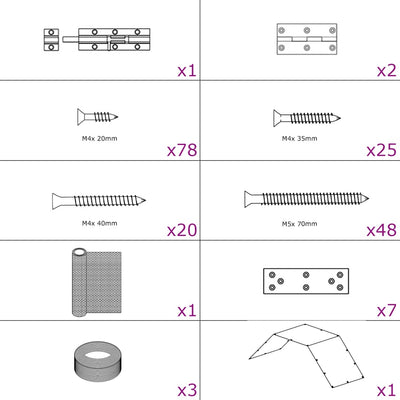 x1

x2

M4x 20mm

x78

M4x 35mm

x25

M4x 40mm

x20

M5x 70mm

x48

x1

x7

x3

x1