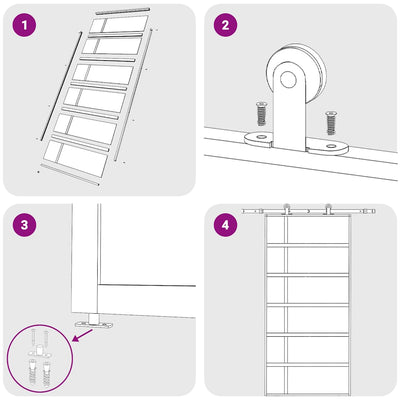 1

2

3

4