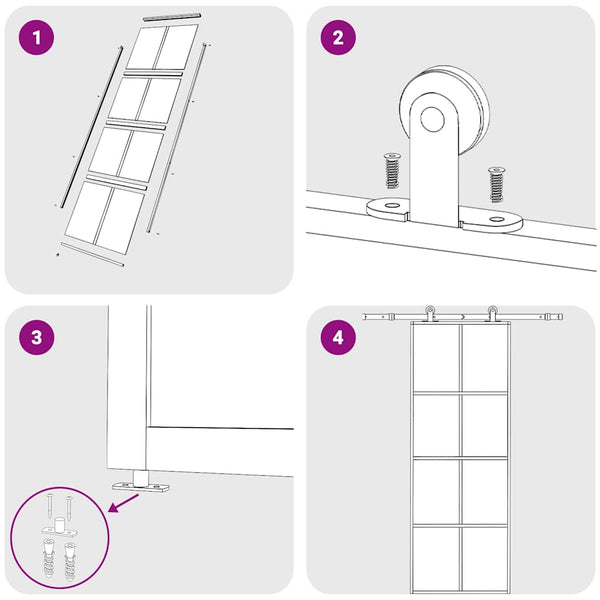 1

2

3

4