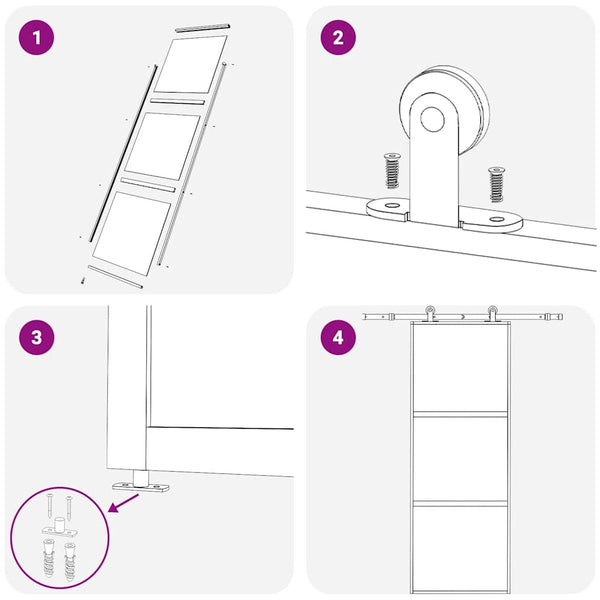 1

2

3

4