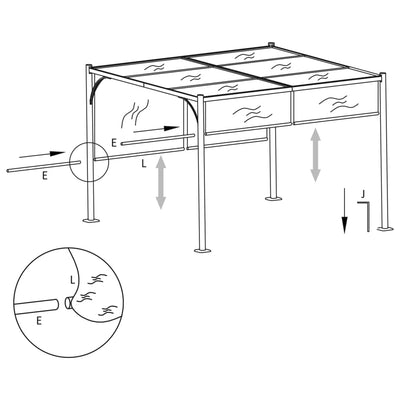 E
E
L
J
L
E