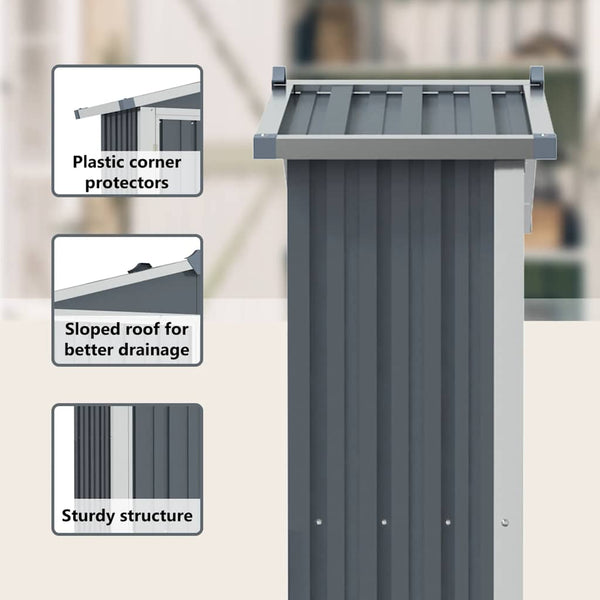 Plastic corner protectors

Sloped roof for better drainage

Sturdy structure