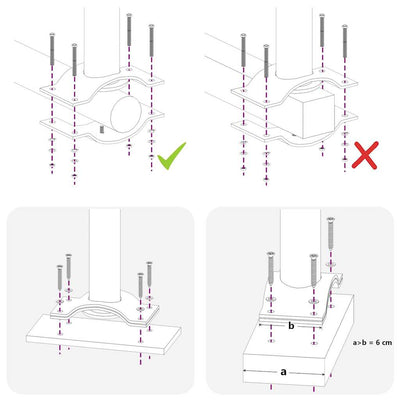 b

a>b = 6 cm

a