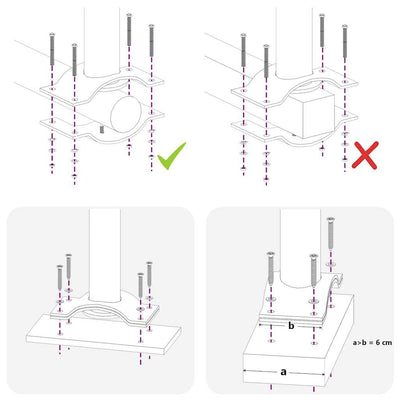 b

a>b = 6 cm

a