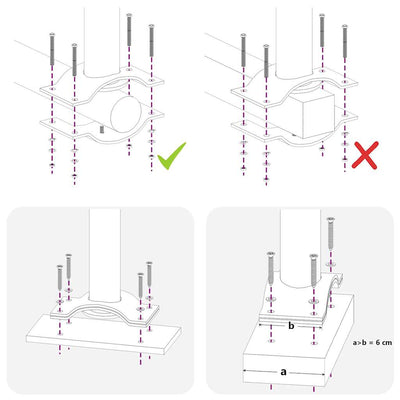 b

a>b = 6 cm

a