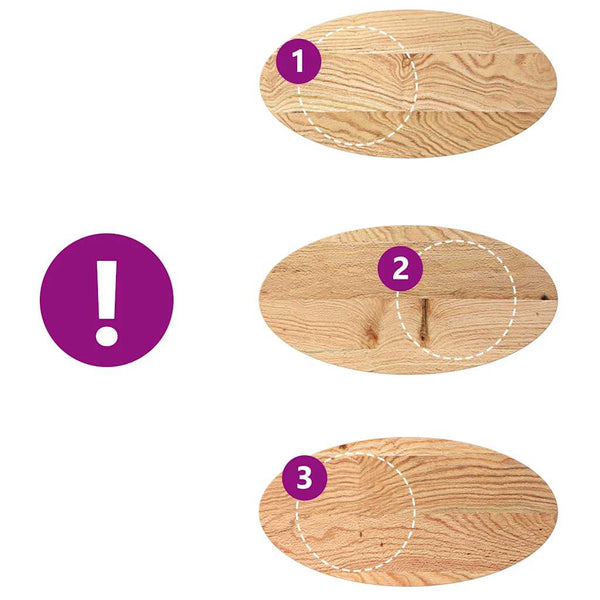 1

!

2

3